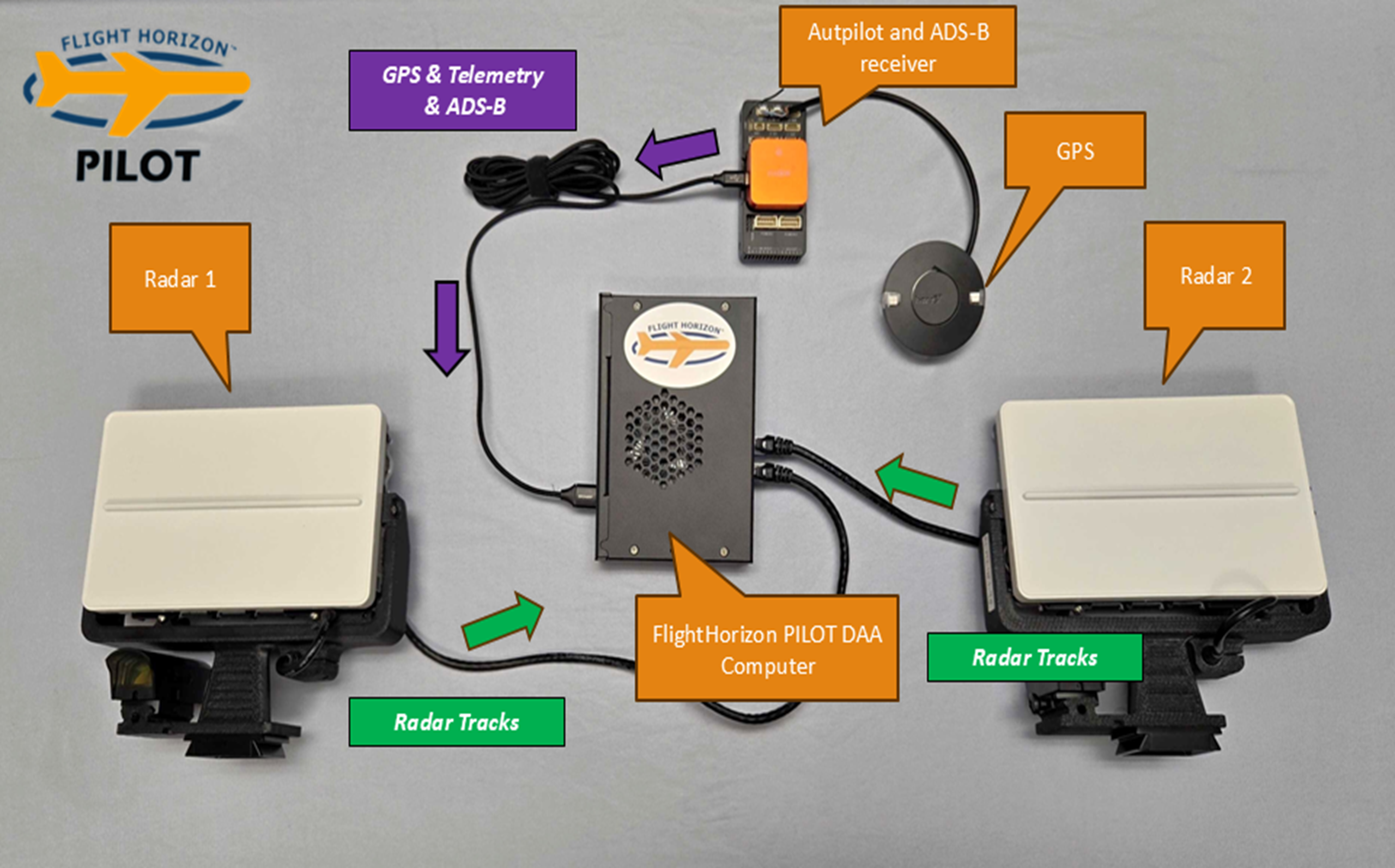 FLIGHT HORIZON™
PILOT

GPS & Telemetry & ADS-B

Autpilot and ADS-B receiver

GPS

Radar 1

Radar 2

FLIGHT HORIZON™

FlightHorizon PILOT DAA Computer

Radar Tracks

Radar Tracks